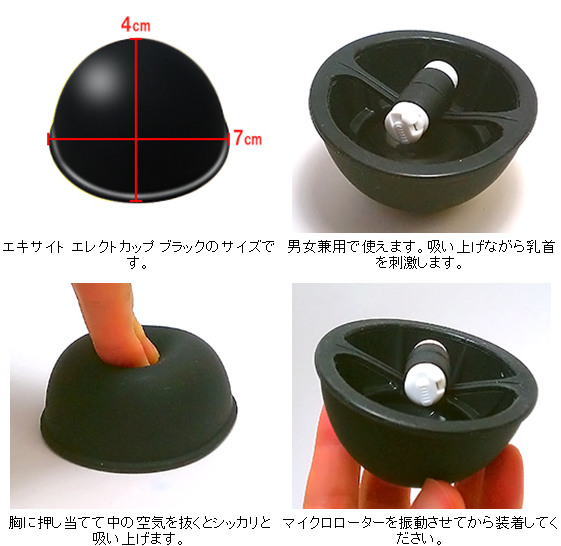 4cm
7cm

エキサイト エレクトカップ ブラックのサイズです。

男女兼用で使えます。吸い上げながら乳首を刺激します。

胸に押し当てて中の空気を抜くとシッカリと吸い上げます。

マイクロローターを振動させてから装着してください。